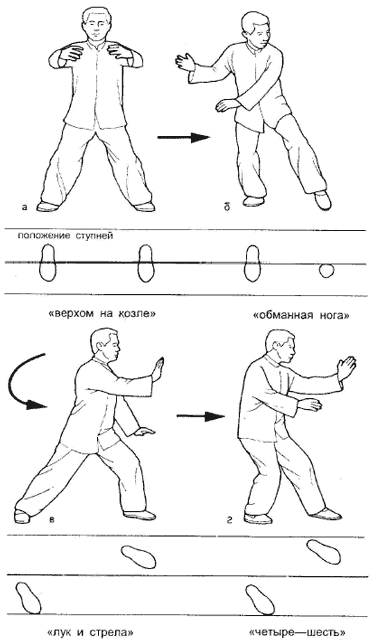 а

б

положение ступней

«верхом на козле»

«обманная нога»

в

г

«лук и стрела»

«четыре—шесть»