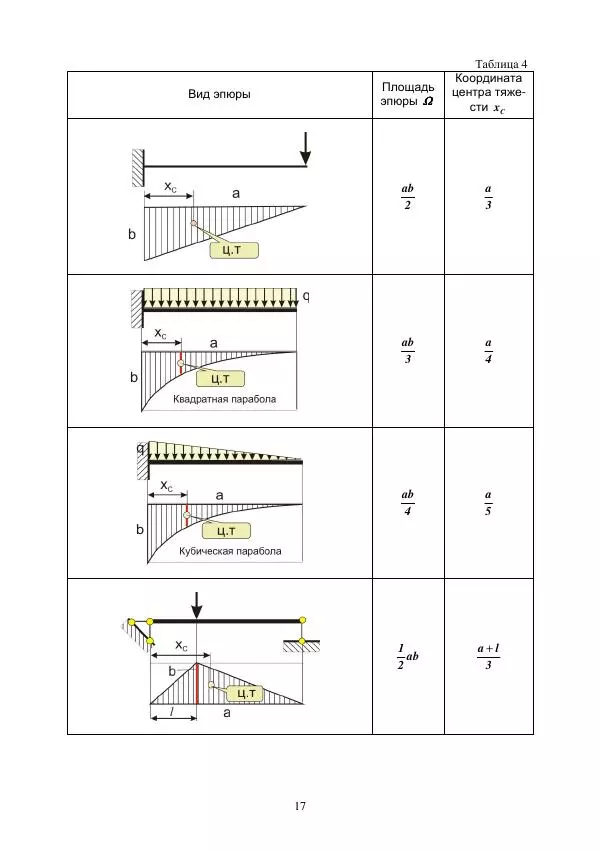 Таблица 4

| Вид эпюры | Площадь эпюры $\Omega$ | Координата центра тяжести $x_c$ |
|---|---|---|
| $x_c$ a b ц.т | $\frac{ab}{2}$ | $\frac{a}{3}$ |
| q $x_c$ a b ц.т Квадратная парабола | $\frac{ab}{3}$ | $\frac{a}{4}$ |
| q $x_c$ a b ц.т Кубическая парабола | $\frac{ab}{4}$ | $\frac{a}{5}$ |
| $x_c$ b ц.т $l$ a | $\frac{1}{2}ab$ | $\frac{a+l}{3}$ |

17