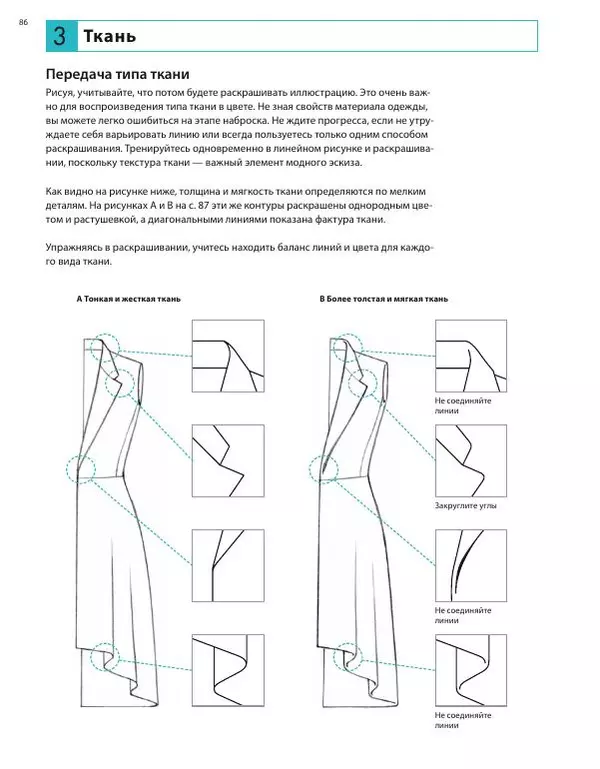 86

3 Ткань

Передача типа ткани

Рисуя, учитывайте, что потом будете раскрашивать иллюстрацию. Это очень важно для воспроизведения типа ткани в цвете. Не зная свойств материала одежды, вы можете легко ошибиться на этапе наброска. Не ждите прогресса, если не утруждаете себя варьировать линию или всегда пользуетесь только одним способом раскрашивания. Тренируйтесь одновременно в линейном рисунке и раскрашивании, поскольку текстура ткани — важный элемент модного эскиза.

Как видно на рисунке ниже, толщина и мягкость ткани определяются по мелким деталям. На рисунках А и В на с. 87 эти же контуры раскрашены однородным цветом и растушевкой, а диагональными линиями показана фактура ткани.

Упражняясь в раскрашивании, учитесь находить баланс линий и цвета для каждого вида ткани.

А Тонкая и жесткая ткань

В Более толстая и мягкая ткань

Не соединяйте линии

Закруглите углы

Не соединяйте линии

Не соединяйте линии