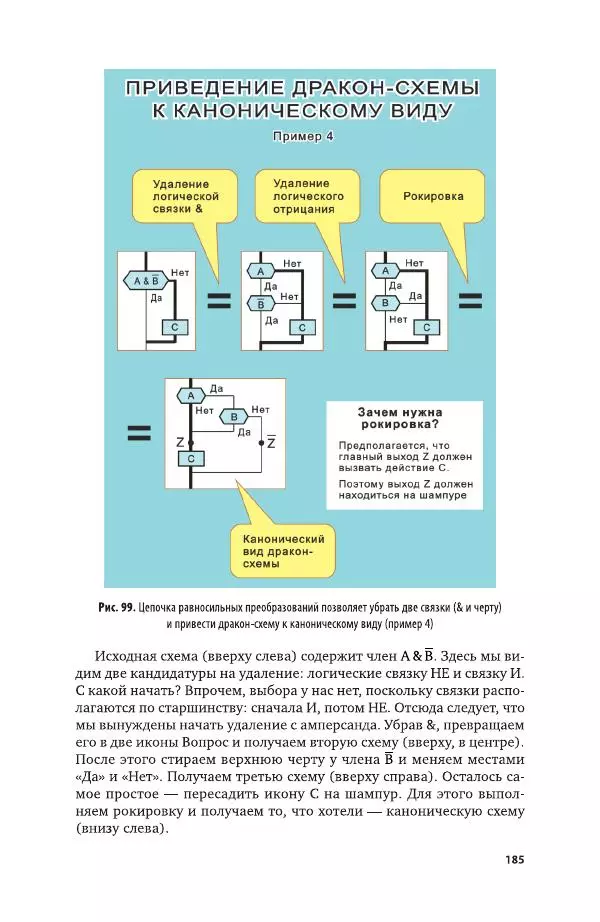 ПРИВЕДЕНИЕ ДРАКОН-СХЕМЫ К КАНОНИЧЕСКОМУ ВИДУ

Пример 4

Удаление логической связки &

Удаление логического отрицания

Рокировка

$A \& \overline{B}$ Нет Да C

= A Нет Да $\overline{B}$ Нет Да C

= A Нет Да B Да Нет C

=

= A Да Нет B Нет Да Z $\overline{Z}$ C

Зачем нужна рокировка?

Предполагается, что главный выход Z должен вызвать действие C.

Поэтому выход Z должен находиться на шампуре

Канонический вид дракон-схемы

Рис. 99. Цепочка равносильных преобразований позволяет убрать две связки (& и черту) и привести дракон-схему к каноническому виду (пример 4)

Исходная схема (вверху слева) содержит член $A \& \overline{B}$. Здесь мы видим две кандидатуры на удаление: логические связку НЕ и связку И. С какой начать? Впрочем, выбора у нас нет, поскольку связки располагаются по старшинству: сначала И, потом НЕ. Отсюда следует, что мы вынуждены начать удаление с амперсанда. Убрав &, превращаем его в две иконы Вопрос и получаем вторую схему (вверху, в центре). После этого стираем верхнюю черту у члена $\overline{B}$ и меняем местами «Да» и «Нет». Получаем третью схему (вверху справа). Осталось самое простое — пересадить икону C на шампур. Для этого выполняем рокировку и получаем то, что хотели — каноническую схему (внизу слева).

185